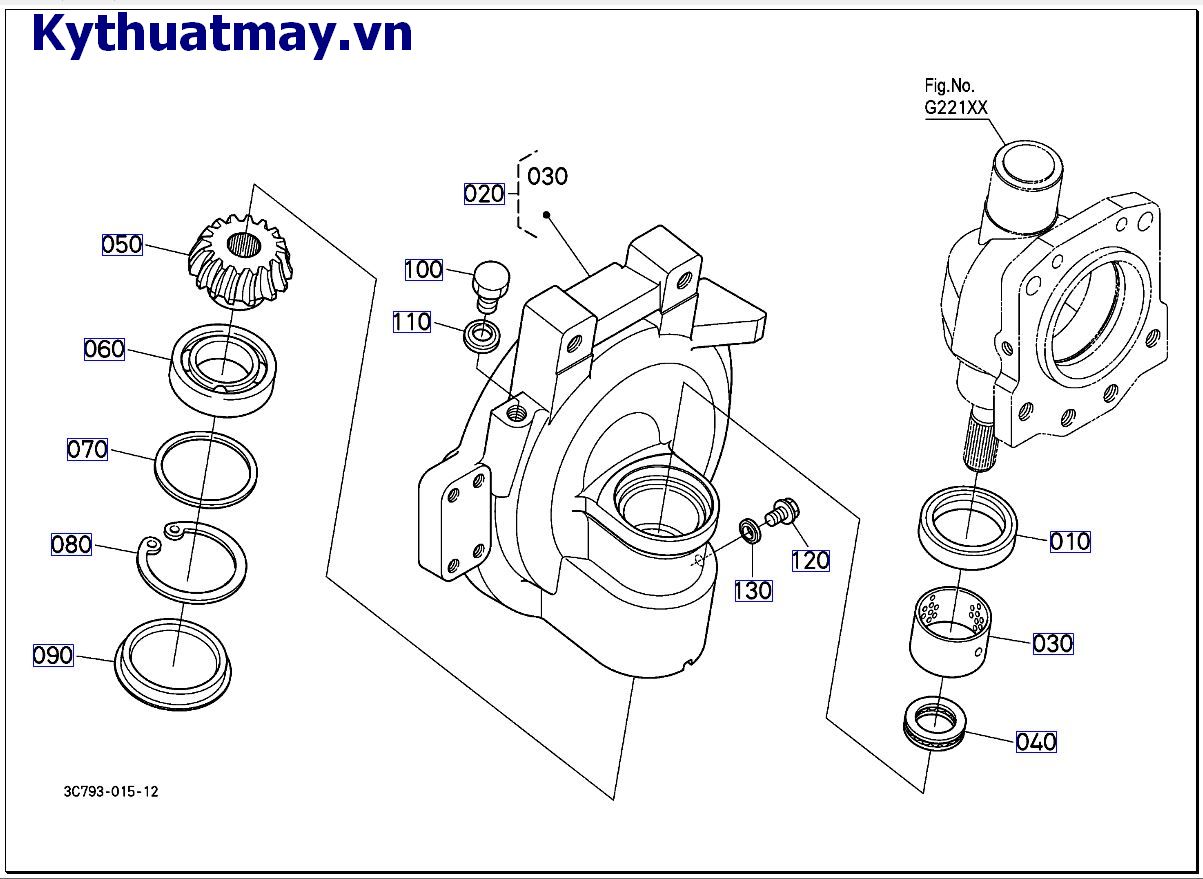 Kythuatmay.vn

Fig.No.
G221XX

020
030

050
100
110
060
070
080
090
120
130
010
030
040

3C793-015-12